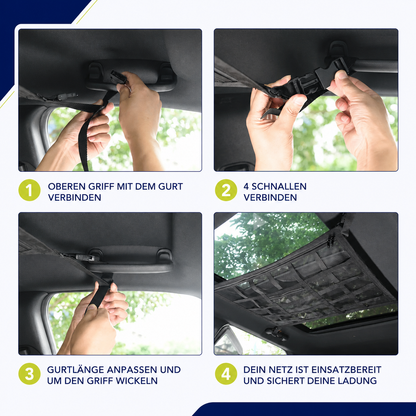 1 OBEREN GRIFF MIT DEM GURT VERBINDEN

2 4 SCHNALLEN VERBINDEN

3 GURTLÄNGE ANPASSEN UND UM DEN GRIFF WICKELN

4 DEIN NETZ IST EINSATZBEREIT UND SICHERT DEINE LADUNG